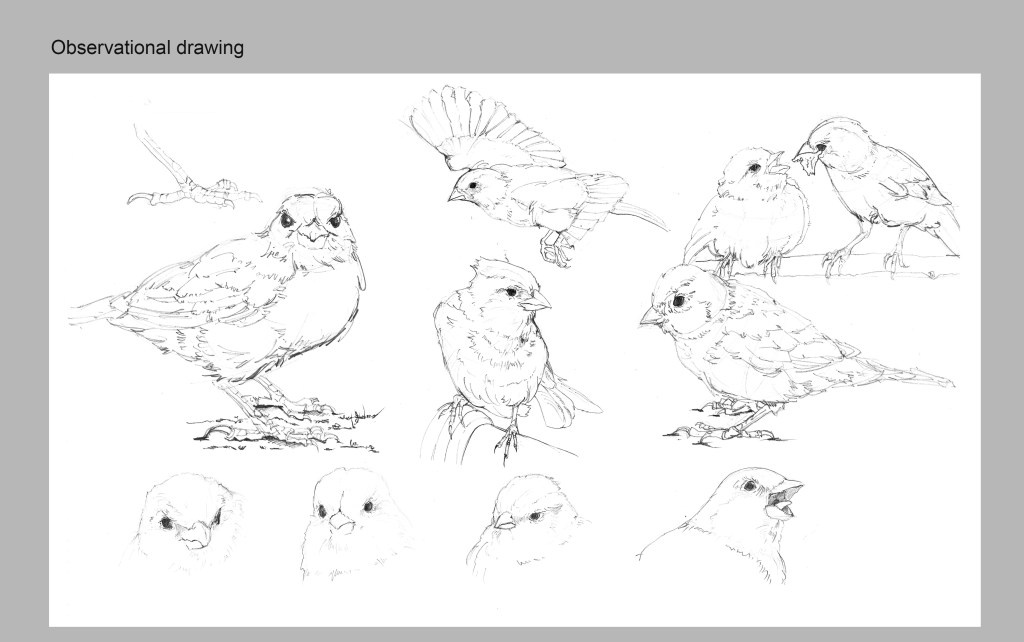 Observational drawing